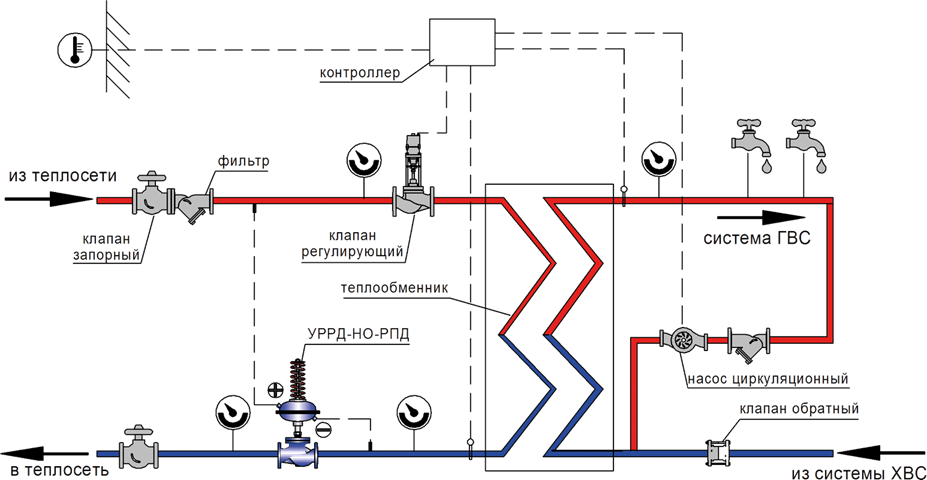 контроллер

из теплосети

фильтр

клапан запорный

клапан регулирующий

система ГВС

теплообменник

УРРД-НО-РПД

насос циркуляционный

клапан обратный

в теплосеть

из системы ХВС